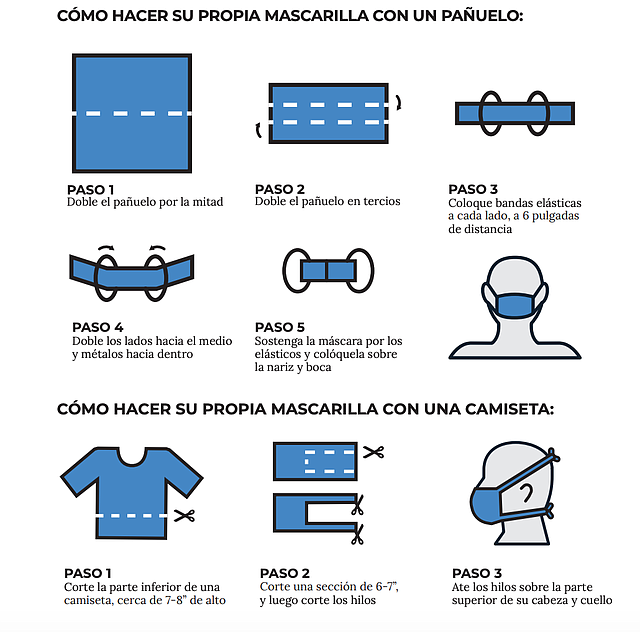 CÓMO HACER SU PROPIA MASCARILLA CON UN PAÑUELO:

PASO 1
Doble el pañuelo por la mitad

PASO 2
Doble el pañuelo en tercios

PASO 3
Coloque bandas elásticas a cada lado, a 6 pulgadas de distancia

PASO 4
Doble los lados hacia el medio y métalos hacia dentro

PASO 5
Sostenga la máscara por los elásticos y colóquela sobre la nariz y boca

CÓMO HACER SU PROPIA MASCARILLA CON UNA CAMISETA:

PASO 1
Corte la parte inferior de una camiseta, cerca de 7-8" de alto

PASO 2
Corte una sección de 6-7", y luego corte los hilos

PASO 3
Ate los hilos sobre la parte superior de su cabeza y cuello